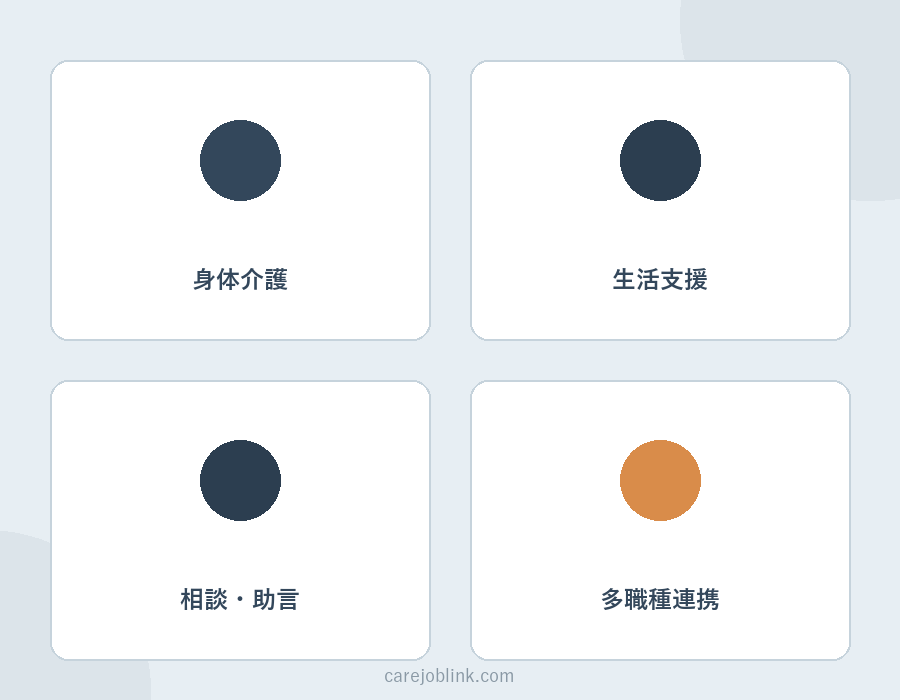 身体介護

生活支援

相談・助言

多職種連携

carejoblink.com